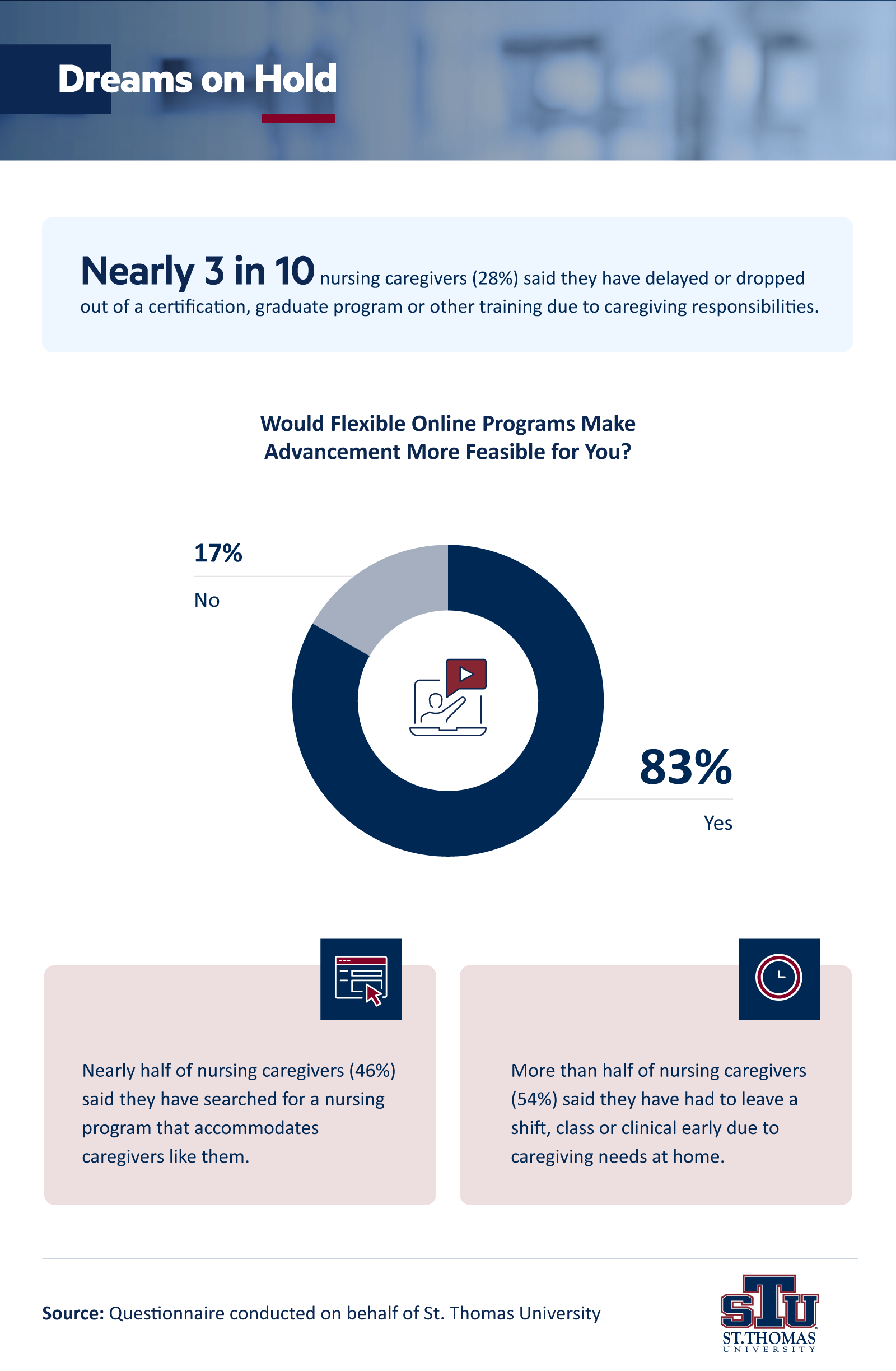 Dreams on Hold

Nearly 3 in 10 nursing caregivers (28%) said they have delayed or dropped out of a certification, graduate program or other training due to caregiving responsibilities.

Would Flexible Online Programs Make Advancement More Feasible for You?

17%

No

83%

Yes

Nearly half of nursing caregivers (46%) said they have searched for a nursing program that accommodates caregivers like them.

More than half of nursing caregivers (54%) said they have had to leave a shift, class or clinical early due to caregiving needs at home.

Source: Questionnaire conducted on behalf of St. Thomas University

STU
ST. THOMAS
UNIVERSITY